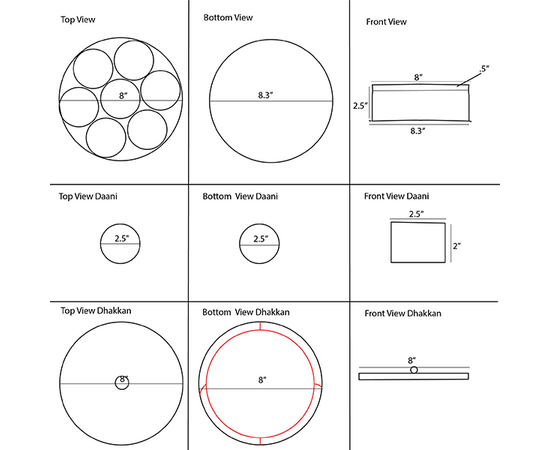 Top View

8"

Bottom View

8.3"

Front View

8"

.5"

2.5"

8.3"

Top View Daani

2.5"

Bottom View Daani

2.5"

Front View Daani

2.5"

2"

Top View Dhakkan

8"

Bottom View Dhakkan

8"

Front View Dhakkan

8"