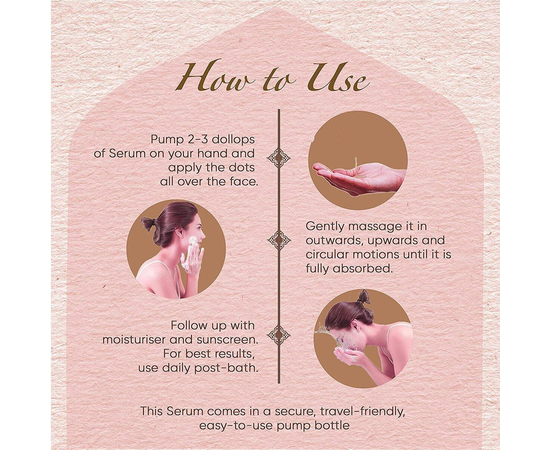 How to Use

Pump 2-3 dollops of Serum on your hand and apply the dots all over the face.

Gently massage it in outwards, upwards and circular motions until it is fully absorbed.

Follow up with moisturiser and sunscreen. For best results, use daily post-bath.

This Serum comes in a secure, travel-friendly, easy-to-use pump bottle