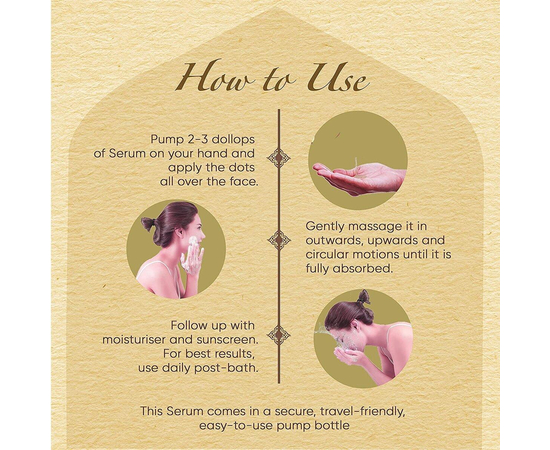 How to Use

Pump 2-3 dollops of Serum on your hand and apply the dots all over the face.

Gently massage it in outwards, upwards and circular motions until it is fully absorbed.

Follow up with moisturiser and sunscreen. For best results, use daily post-bath.

This Serum comes in a secure, travel-friendly, easy-to-use pump bottle