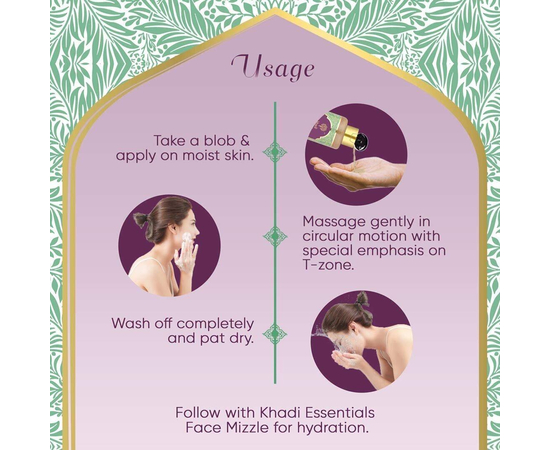 Usage

Take a blob & apply on moist skin.

Massage gently in circular motion with special emphasis on T-zone.

Wash off completely and pat dry.

Follow with Khadi Essentials Face Mizzle for hydration.