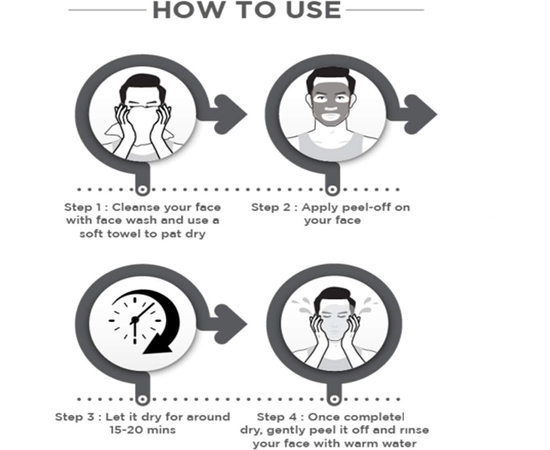 HOW TO USE

Step 1 : Cleanse your face with face wash and use a soft towel to pat dry

Step 2 : Apply peel-off on your face

Step 3 : Let it dry for around 15-20 mins

Step 4 : Once completel dry, gently peel it off and rinse your face with warm water