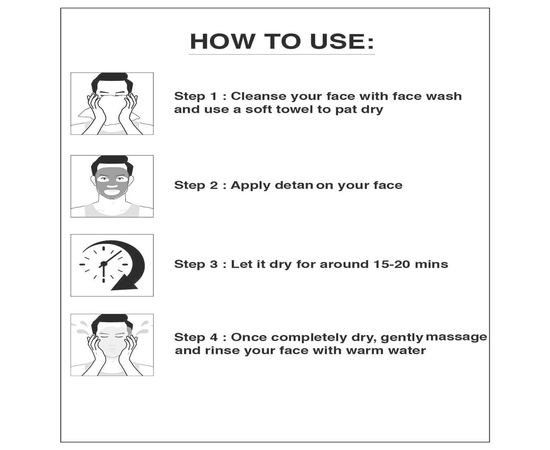 HOW TO USE:

Step 1 : Cleanse your face with face wash and use a soft towel to pat dry

Step 2 : Apply detan on your face

Step 3 : Let it dry for around 15-20 mins

Step 4 : Once completely dry, gently massage and rinse your face with warm water