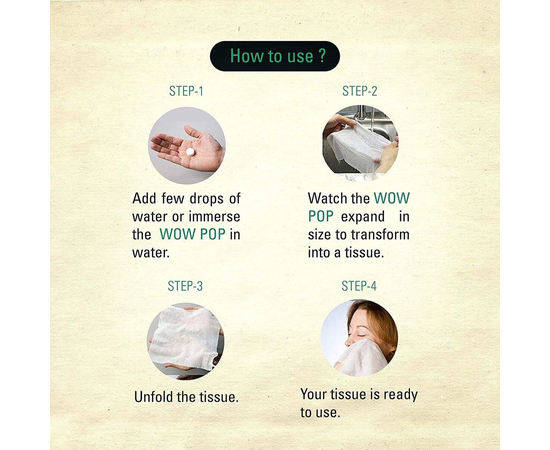 How to use ?

STEP-1

Add few drops of water or immerse the WOW POP in water.

STEP-2

Watch the WOW POP expand in size to transform into a tissue.

STEP-3

Unfold the tissue.

STEP-4

Your tissue is ready to use.