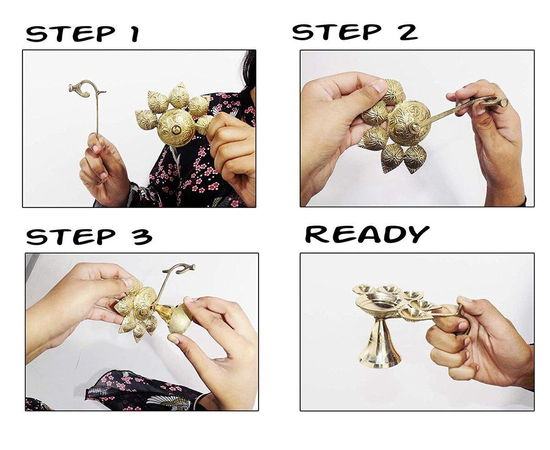 STEP 1

STEP 2

STEP 3

READY