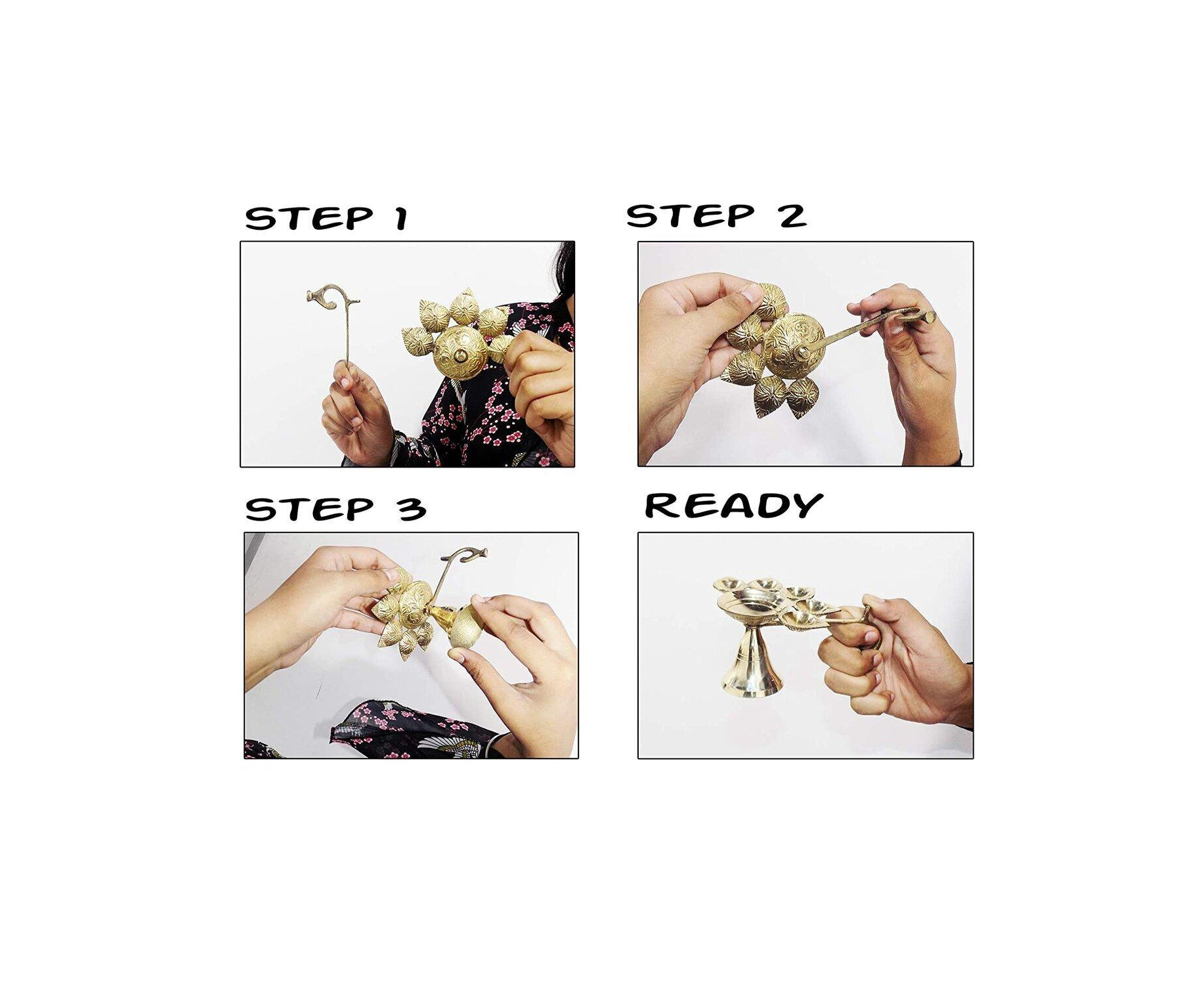 STEP 1

STEP 2

STEP 3

READY