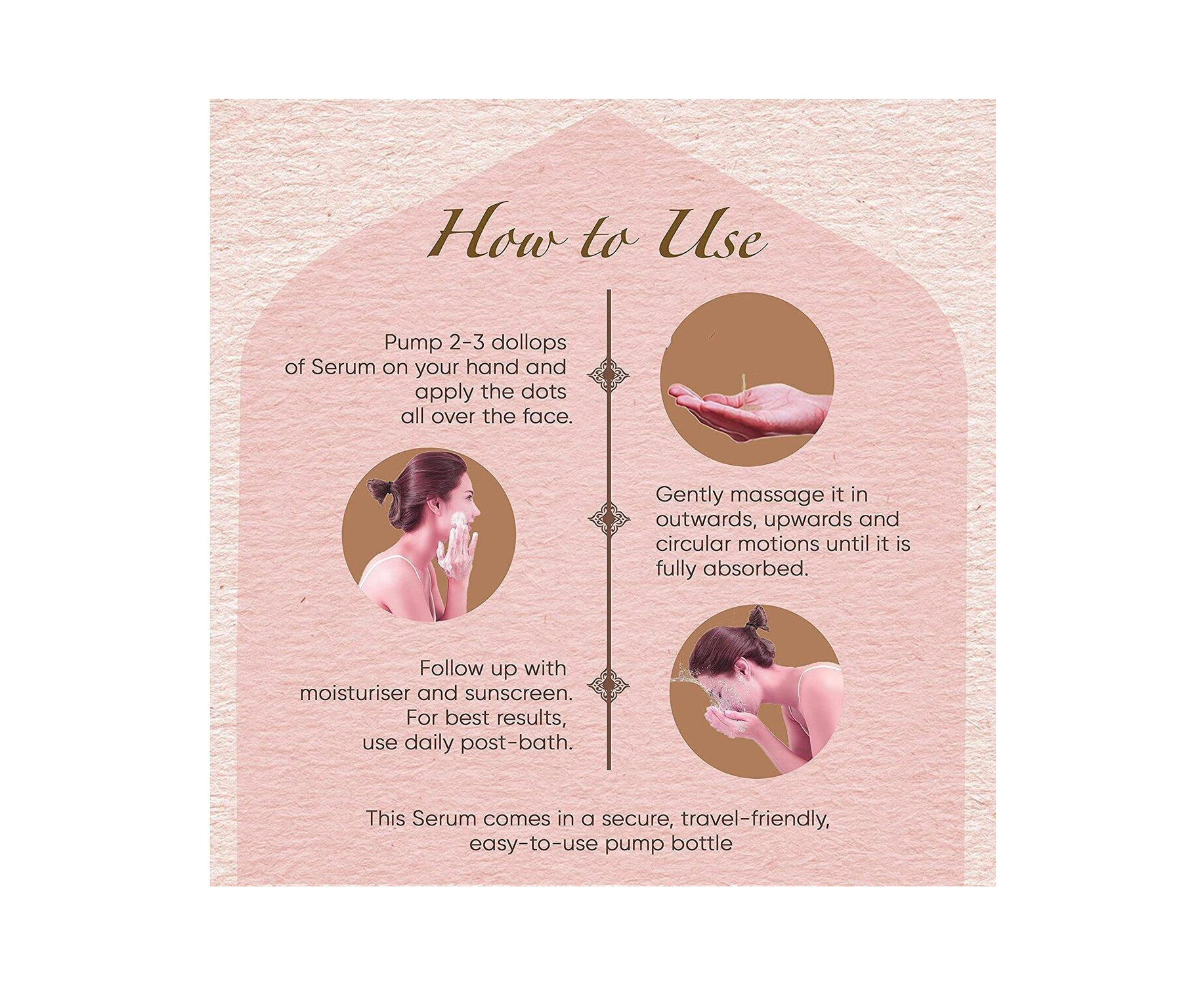 How to Use

Pump 2-3 dollops of Serum on your hand and apply the dots all over the face.

Gently massage it in outwards, upwards and circular motions until it is fully absorbed.

Follow up with moisturiser and sunscreen. For best results, use daily post-bath.

This Serum comes in a secure, travel-friendly, easy-to-use pump bottle