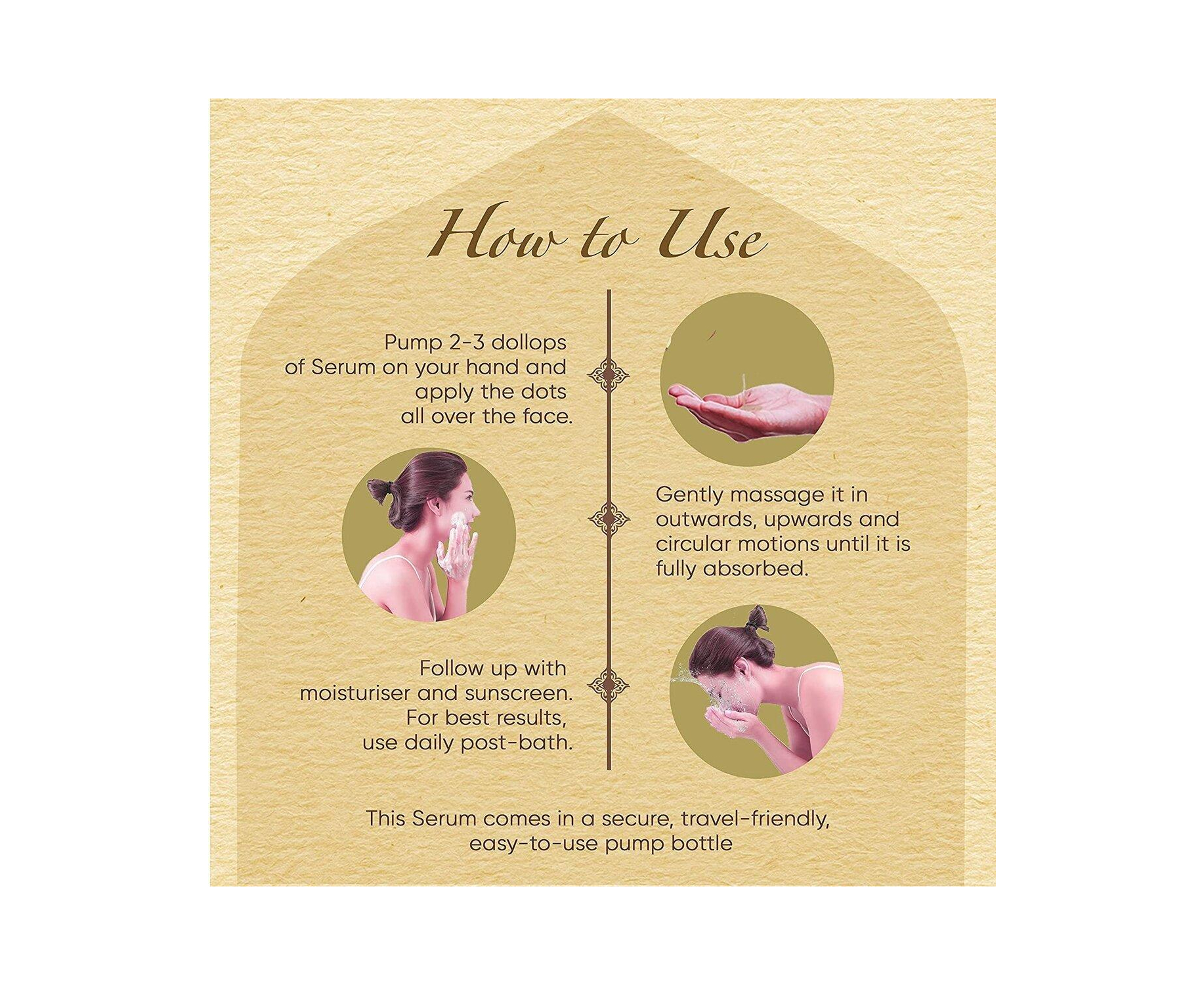 How to Use

Pump 2-3 dollops of Serum on your hand and apply the dots all over the face.

Gently massage it in outwards, upwards and circular motions until it is fully absorbed.

Follow up with moisturiser and sunscreen. For best results, use daily post-bath.

This Serum comes in a secure, travel-friendly, easy-to-use pump bottle