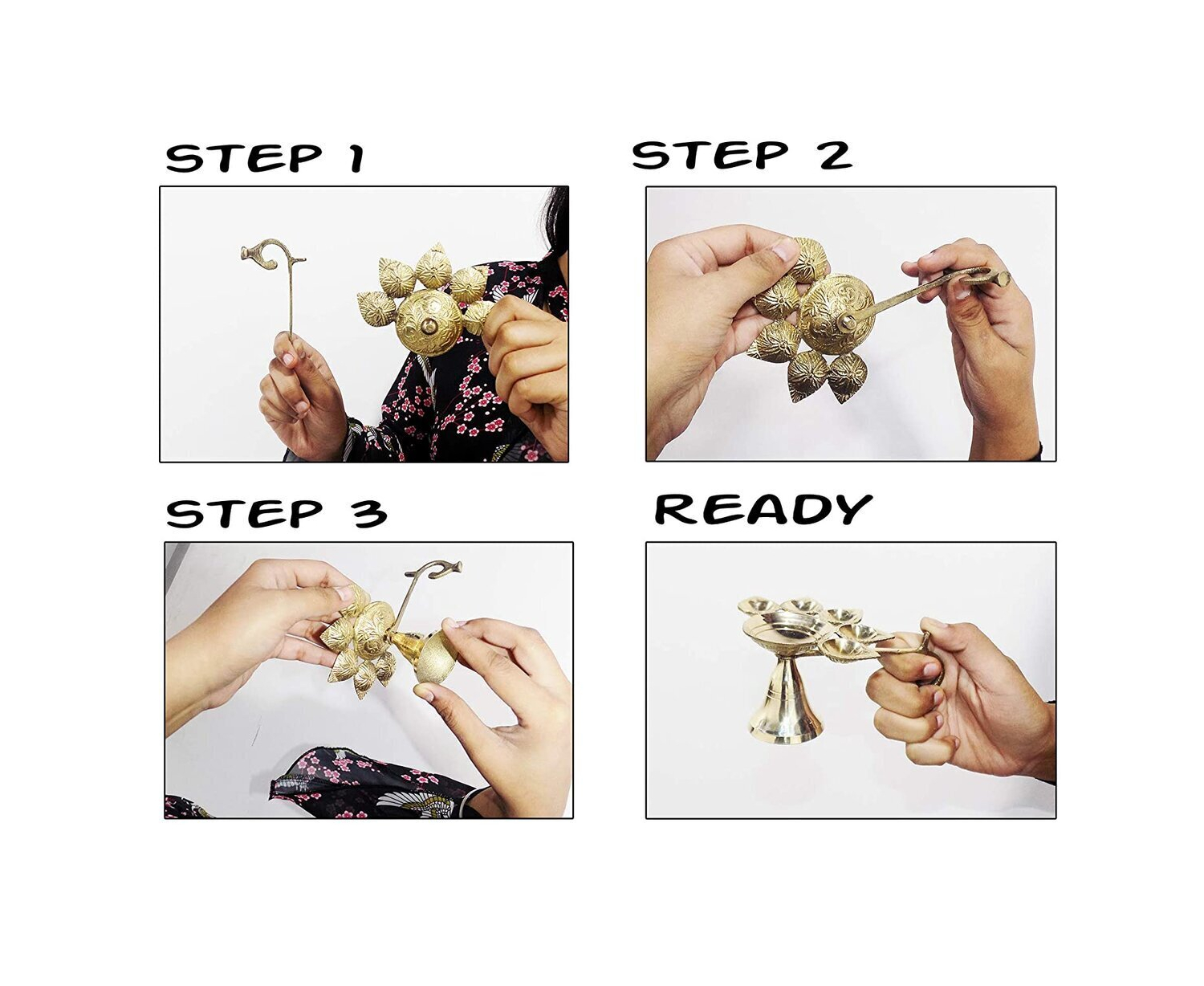 STEP 1

STEP 2

STEP 3

READY