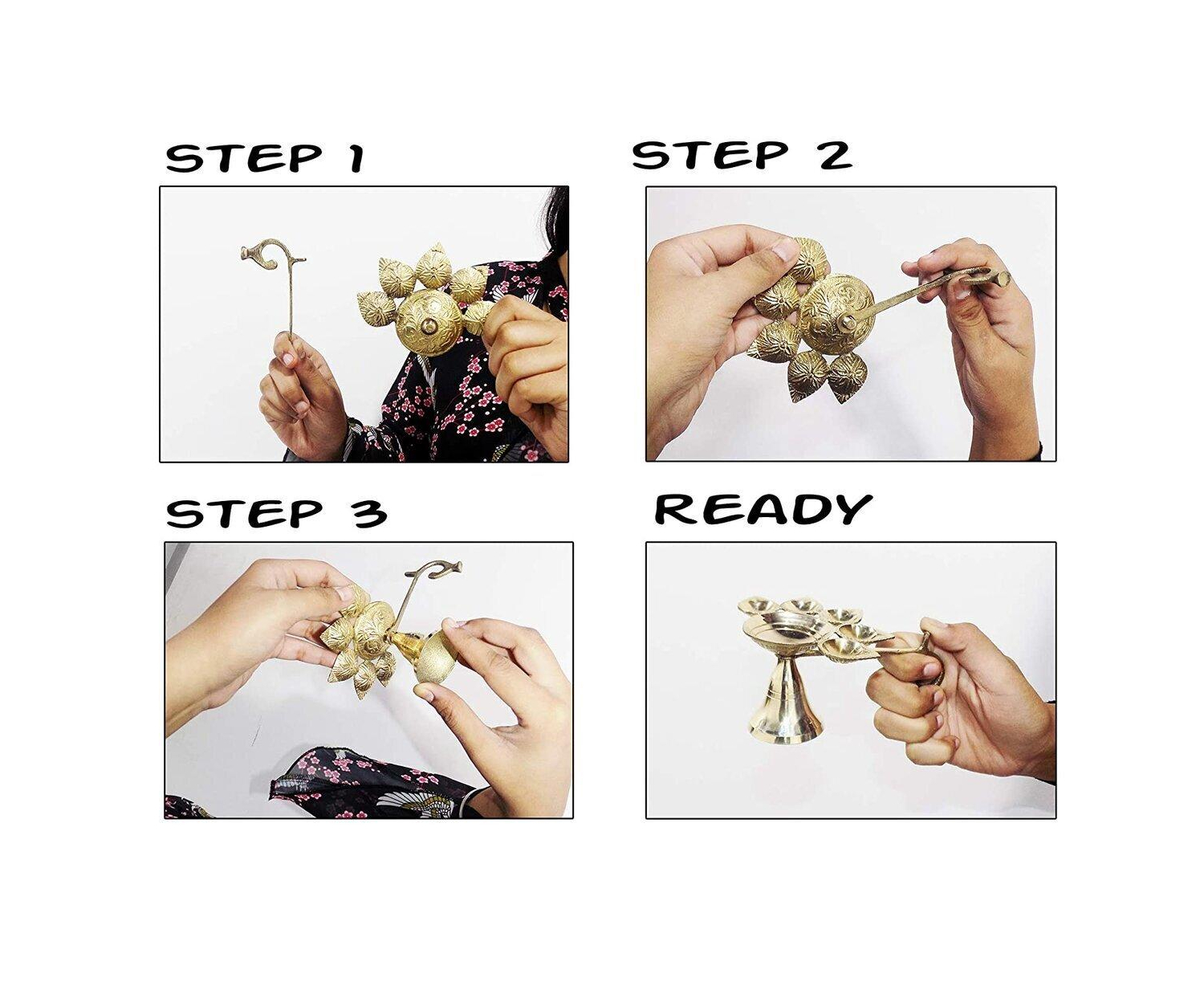 STEP 1

STEP 2

STEP 3

READY