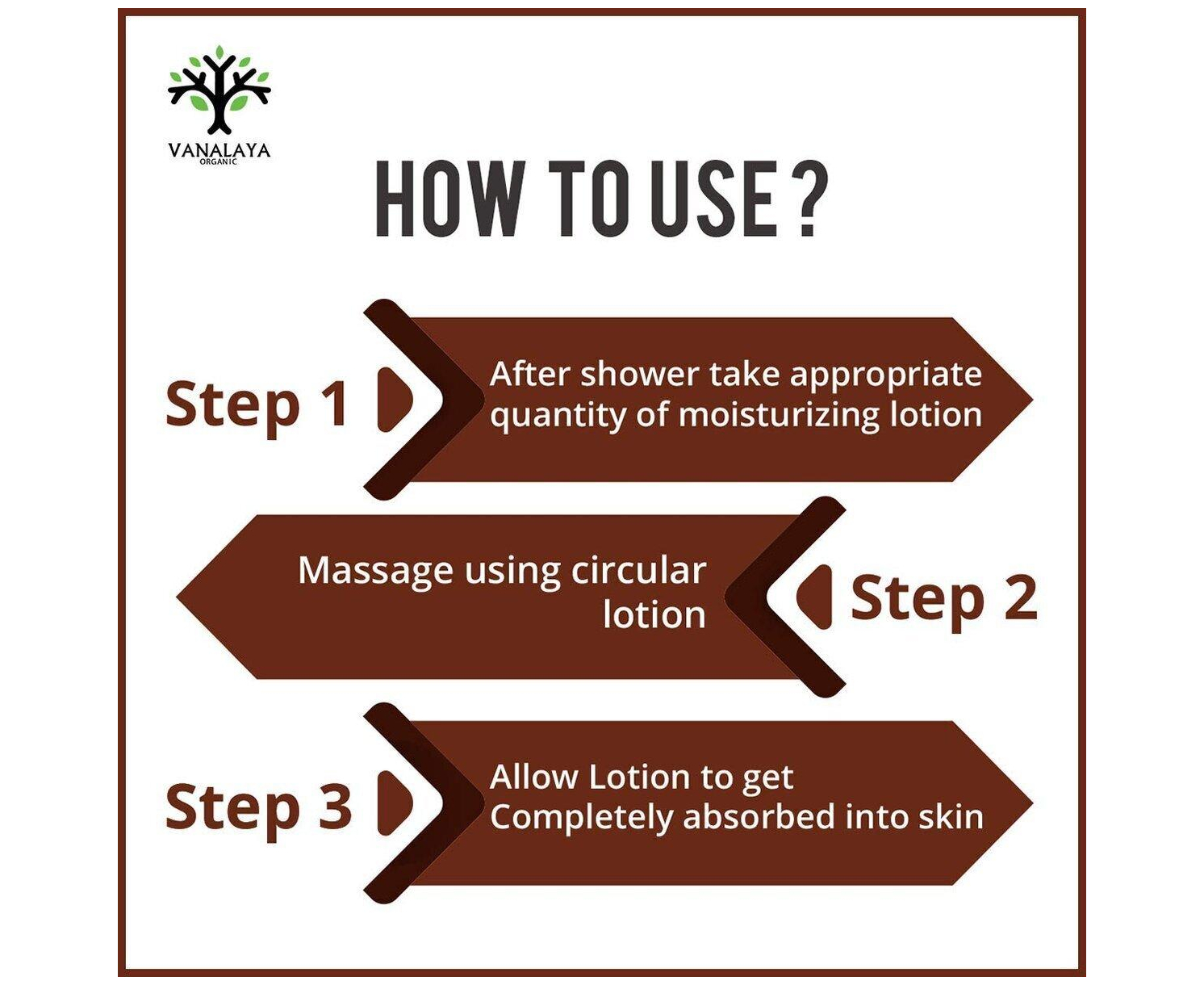 VANALAYA
ORGANIC

HOW TO USE ?

Step 1

After shower take appropriate quantity of moisturizing lotion

Massage using circular lotion

Step 2

Step 3

Allow Lotion to get Completely absorbed into skin